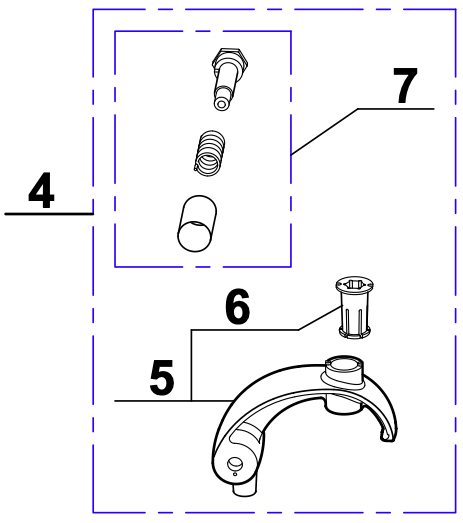 7
4
6
5